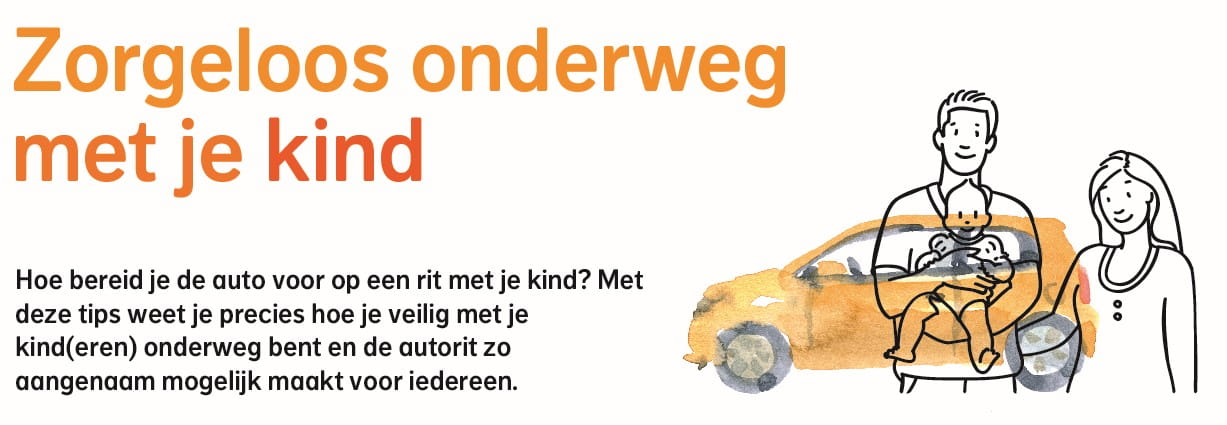 Zorgeloos onderweg met je kind

Hoe bereid je de auto voor op een rit met je kind? Met deze tips weet je precies hoe je veilig met je kind(eren) onderweg bent en de autorit zo aangenaam mogelijk maakt voor iedereen.